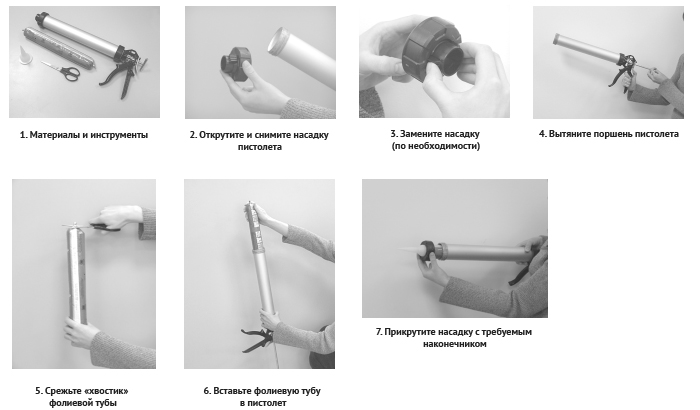 1. Материалы и инструменты

2. Открутите и снимите насадку пистолета

3. Замените насадку (по необходимости)

4. Вытяните поршень пистолета

5. Срежьте «хвостик» фолиевой тубы

6. Вставьте фолиевую тубу в пистолет

7. Прикрутите насадку с требуемым наконечником