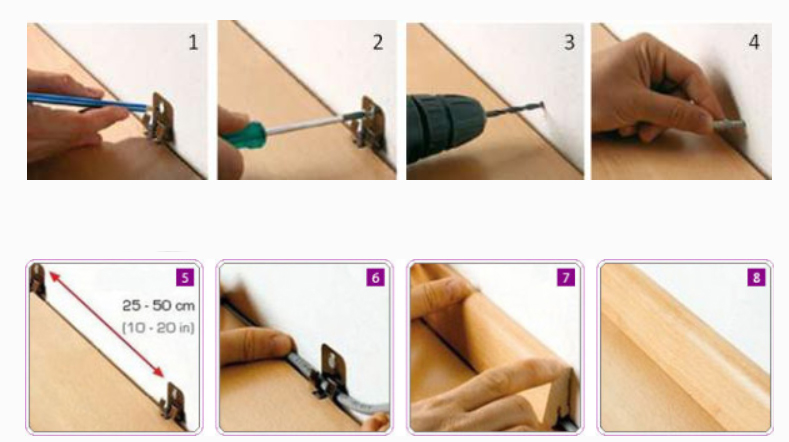 1

2

3

4

5

25 - 50 cm
(10 - 20 in)

6

7

8